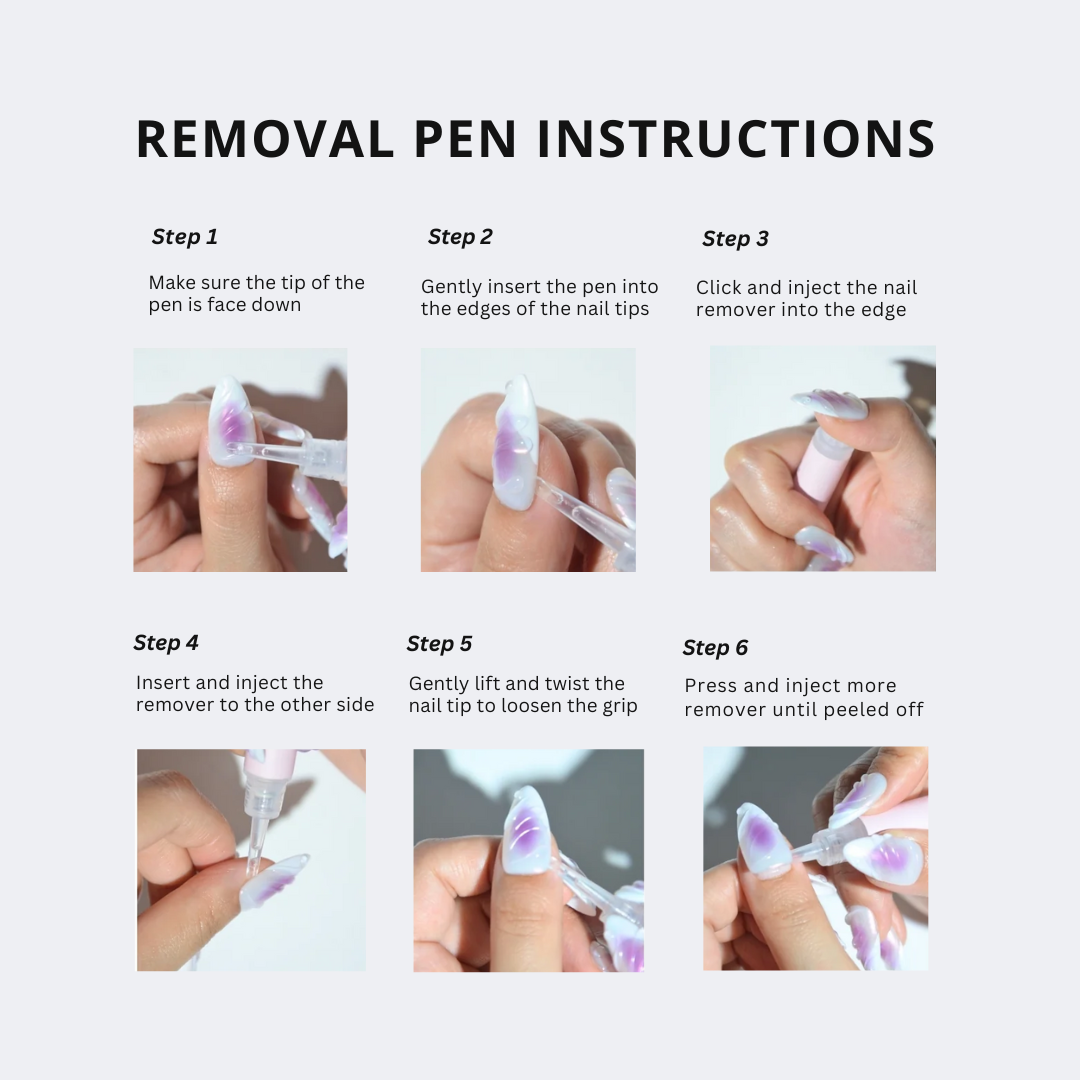 REMOVAL PEN INSTRUCTIONS

Step 1

Make sure the tip of the pen is face down

Step 2

Gently insert the pen into the edges of the nail tips

Step 3

Click and inject the nail remover into the edge

Step 4

Insert and inject the remover to the other side

Step 5

Gently lift and twist the nail tip to loosen the grip

Step 6

Press and inject more remover until peeled off