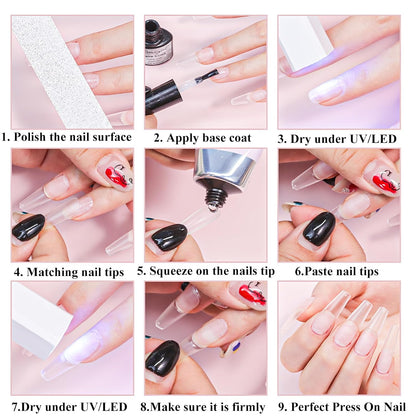 1. Polish the nail surface

2. Apply base coat

3. Dry under UV/LED

4. Matching nail tips

5. Squeeze on the nails tip

6.Paste nail tips

7.Dry under UV/LED

8.Make sure it is firmly

9. Perfect Press On Nail